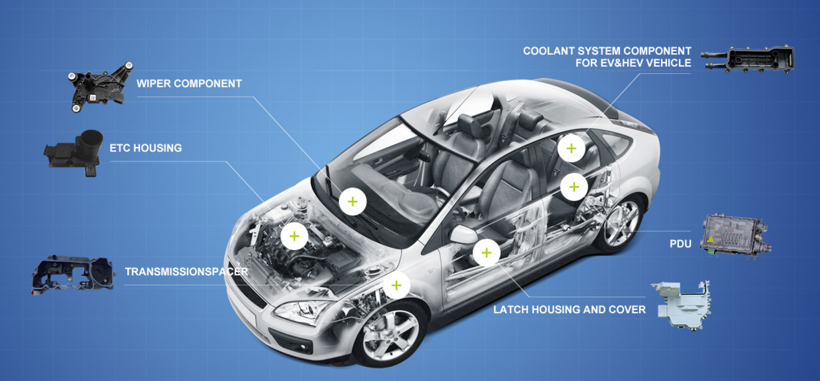 WIPER COMPONENT

ETC HOUSING

TRANSMISSIONSPACER

COOLANT SYSTEM COMPONENT FOR EV&HEV VEHICLE

PDU

LATCH HOUSING AND COVER